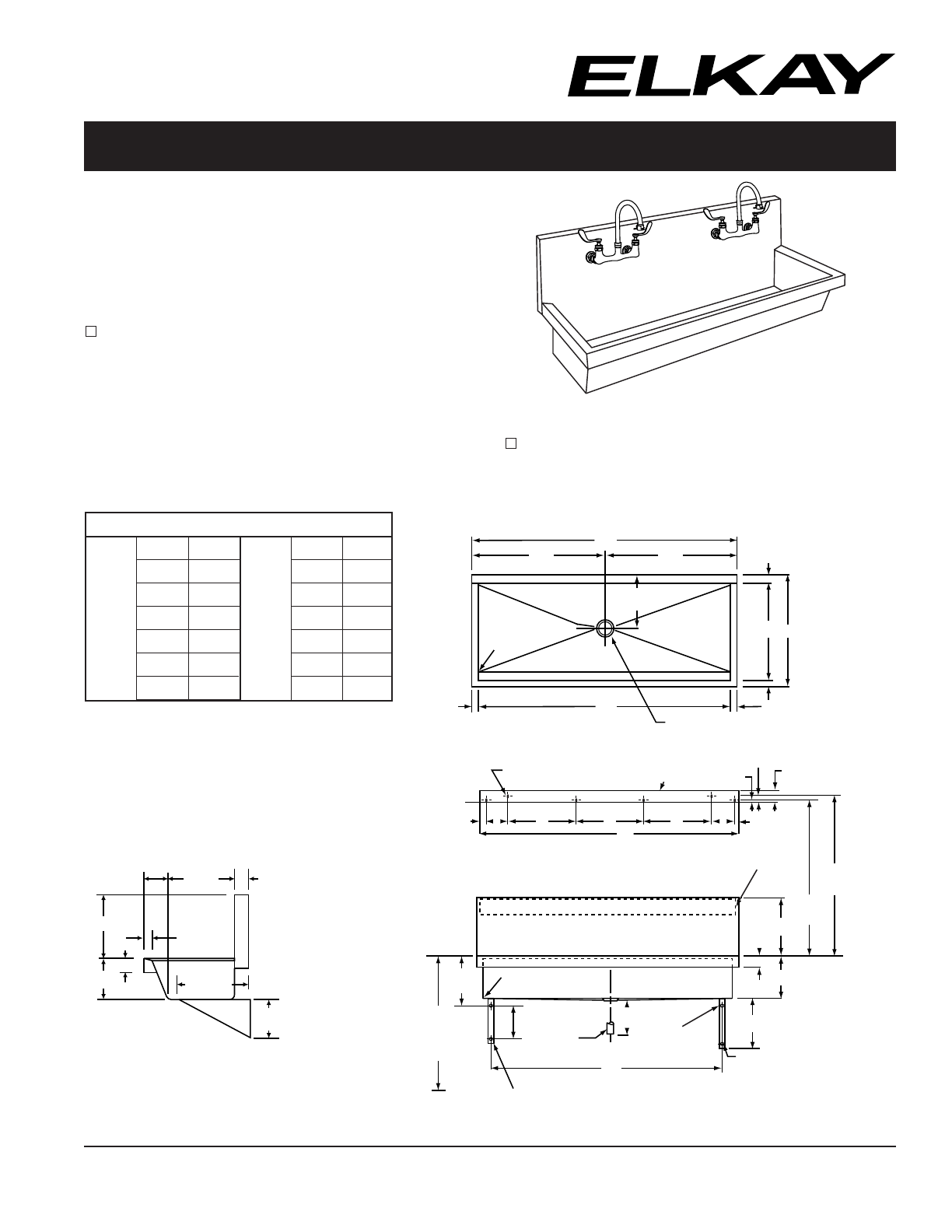 ELKAY