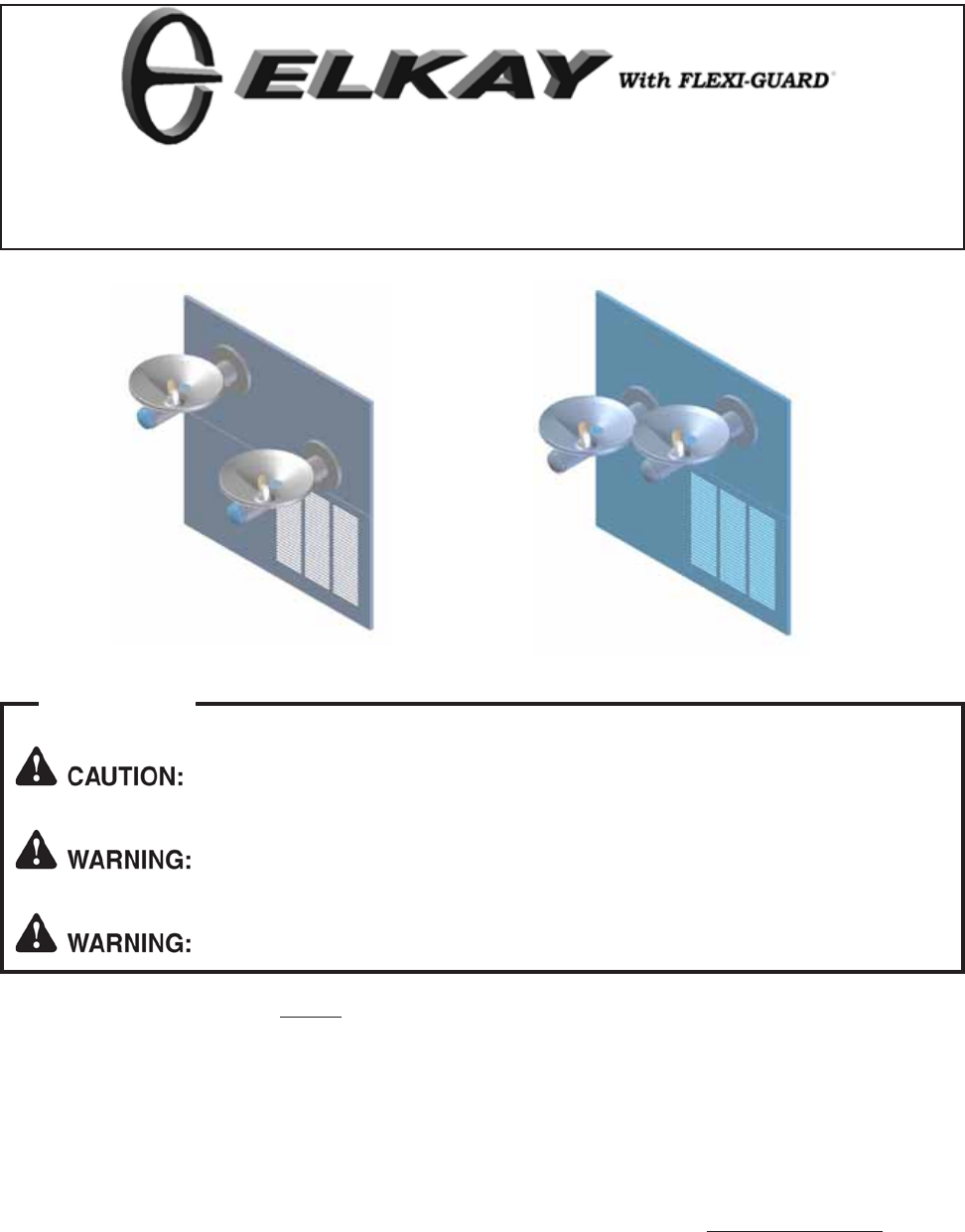 ELKAY With FLEXI-GUARD®

CAUTION:

WARNING:

WARNING: