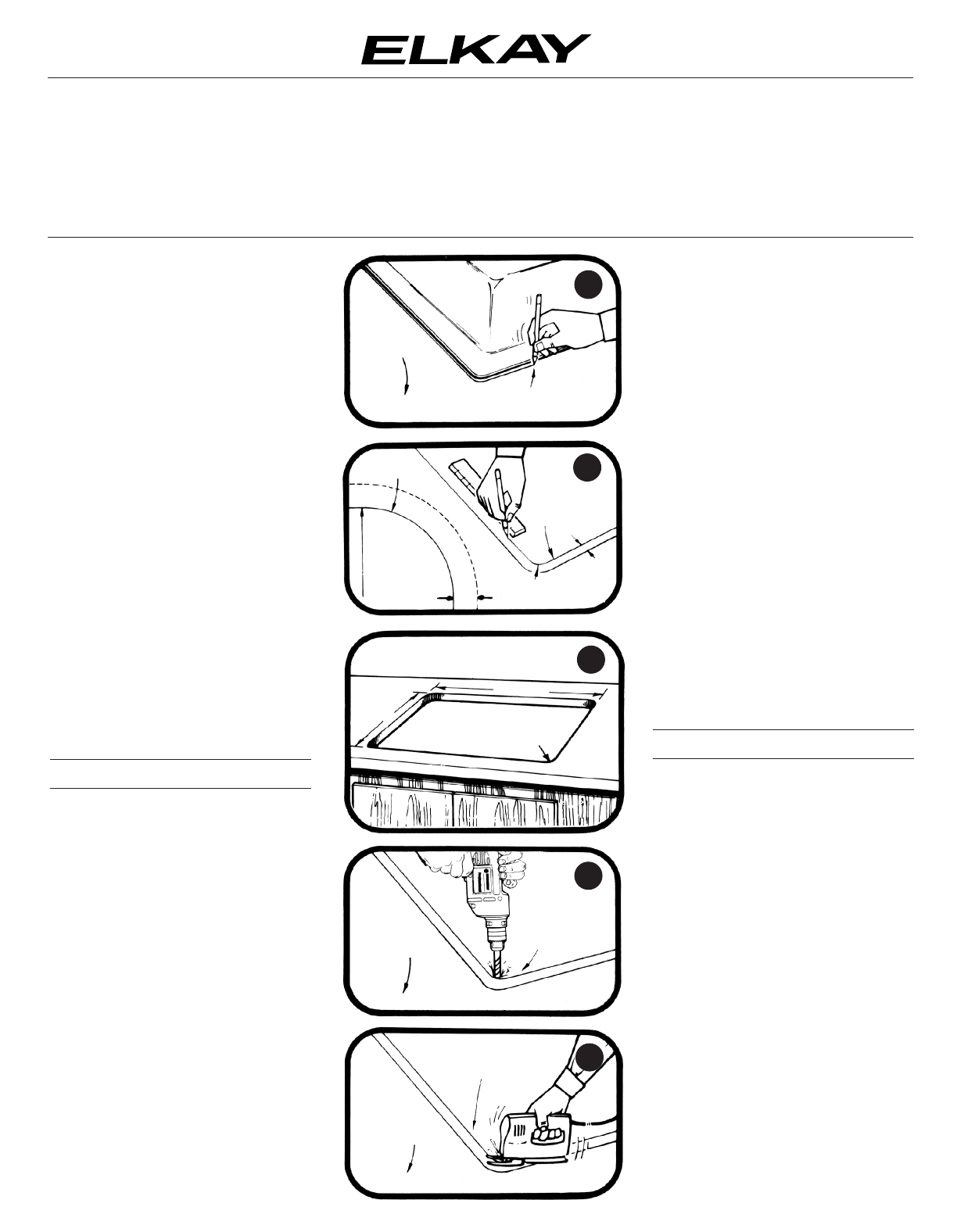 ELKAY